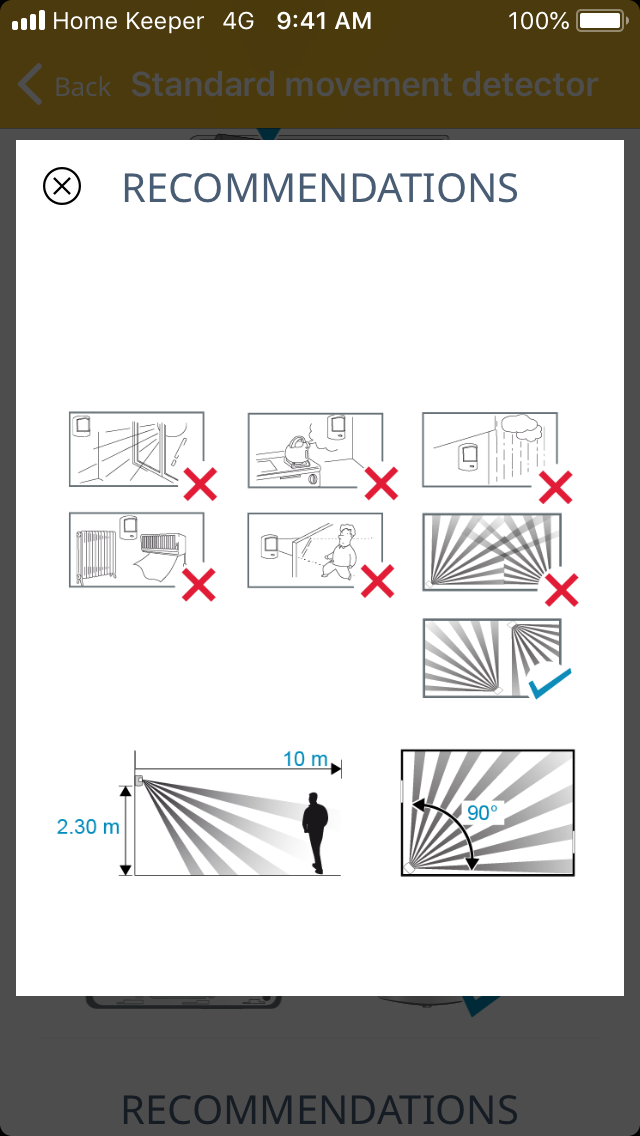 Home Keeper 4G 9:41 AM 100%

Back Standard movement detector

RECOMMENDATIONS

10 m

2.30 m

90°

RECOMMENDATIONS